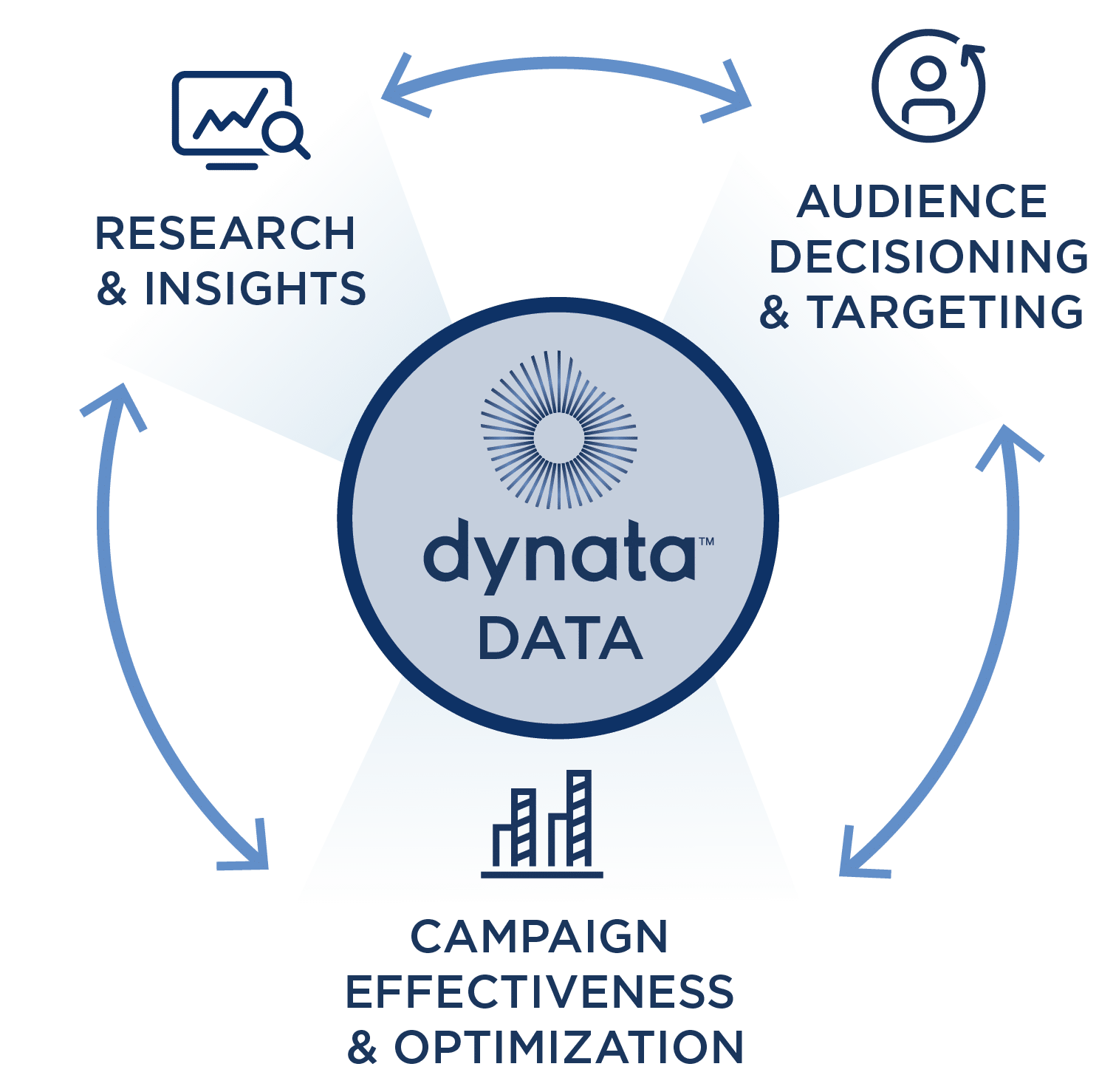 RESEARCH & INSIGHTS

AUDIENCE DECISIONING & TARGETING

dynata™
DATA

CAMPAIGN EFFECTIVENESS & OPTIMIZATION